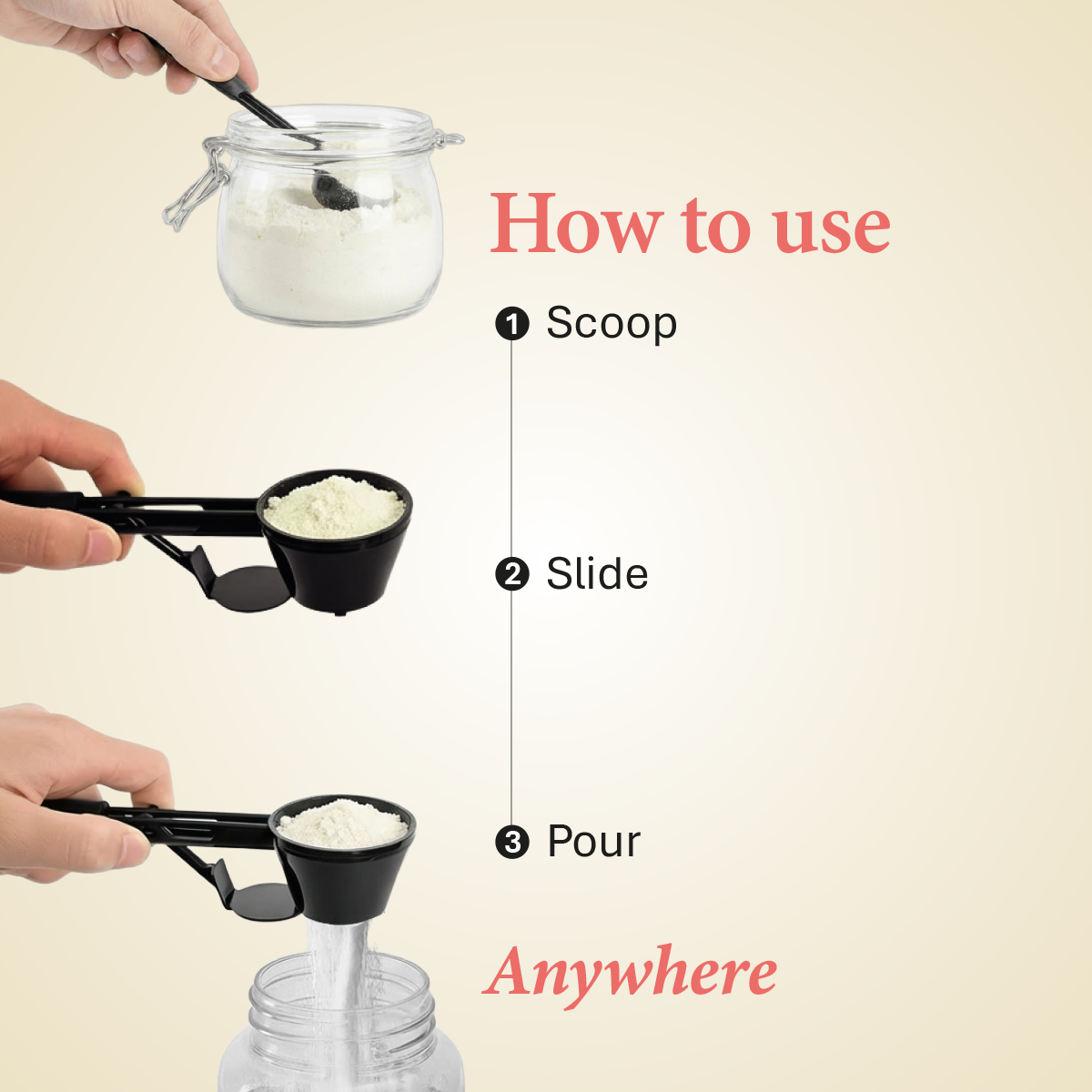 How to use

1 Scoop

2 Slide

3 Pour

Anywhere