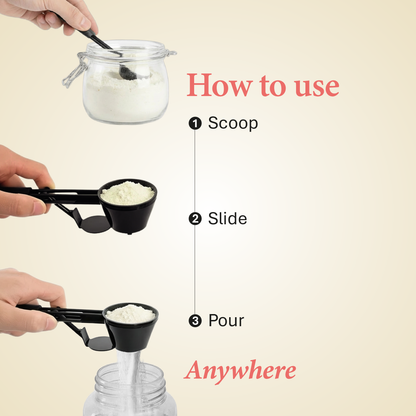 How to use

1 Scoop

2 Slide

3 Pour

Anywhere